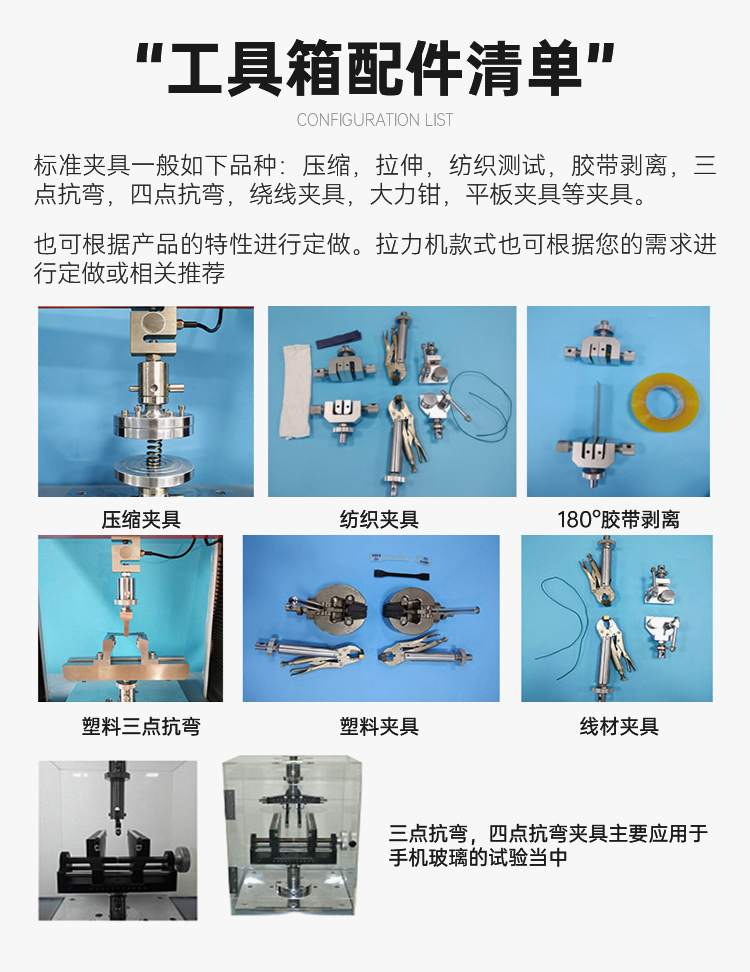 “工具箱配件清单”

CONFIGURATION LIST

标准夹具一般如下品种：压缩，拉伸，纺织测试，胶带剥离，三点抗弯，四点抗弯，绕线夹具，大力钳，平板夹具等夹具。

也可根据产品的特性进行定做。拉力机款式也可根据您的需求进行定做或相关推荐

压缩夹具

纺织夹具

180°胶带剥离

塑料三点抗弯

塑料夹具

线材夹具

三点抗弯，四点抗弯夹具主要应用于手机玻璃的试验当中